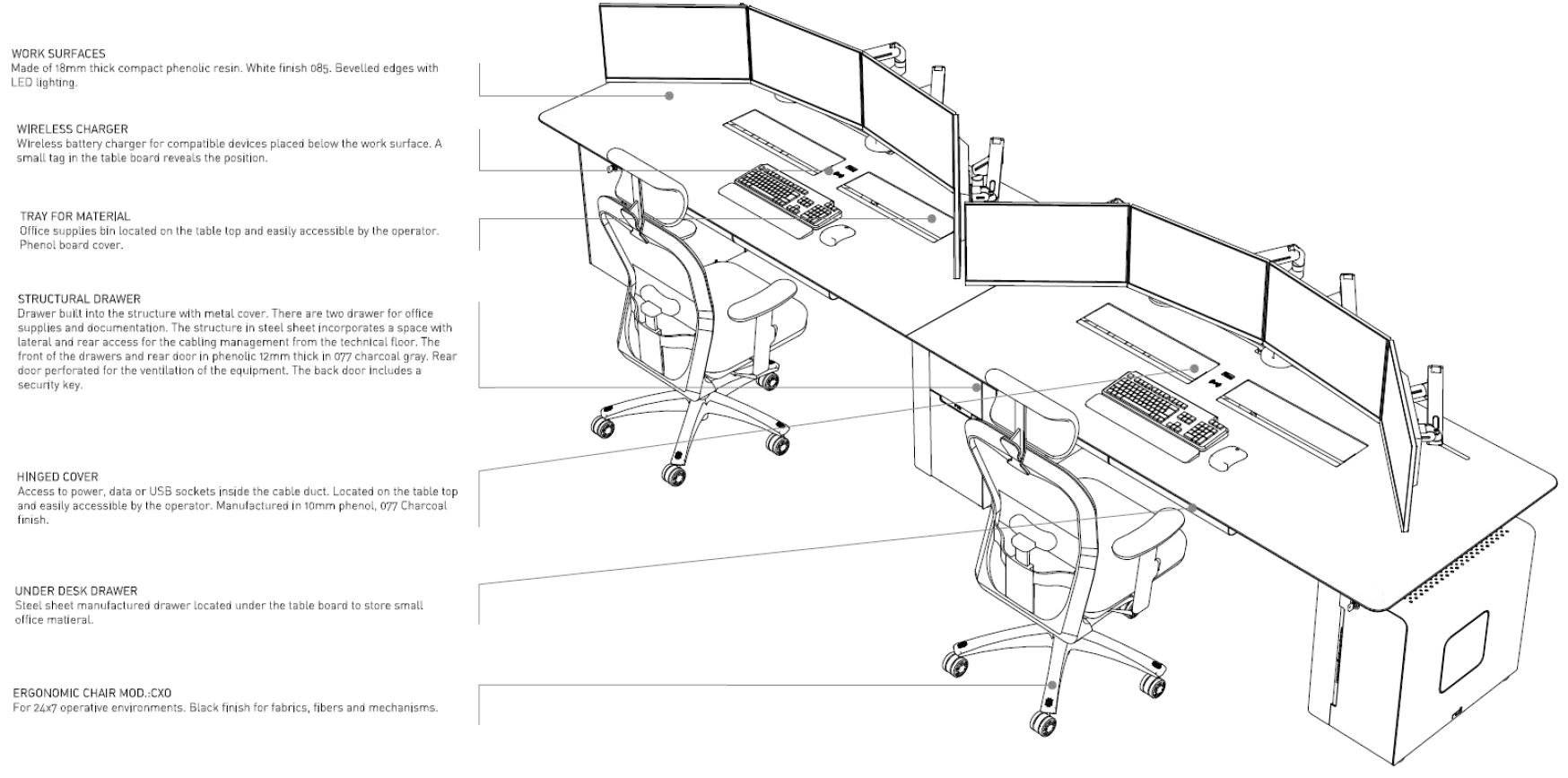 WORK SURFACES
Made of 18mm thick compact phenolic resin. White finish 085. Bevelled edges with LED lighting.

WIRELESS CHARGER
Wireless battery charger for compatible devices placed below the work surface. A small tag in the table board reveals the position.

TRAY FOR MATERIAL
Office supplies bin located on the table top and easily accessible by the operator. Phenol board cover.

STRUCTURAL DRAWER
Drawer built into the structure with metal cover. There are two drawer for office supplies and documentation. The structure in steel sheet incorporates a space with lateral and rear access for the cabling management from the technical floor. The front of the drawers and rear door in phenolic 12mm thick in 077 charcoal gray. Rear door perforated for the ventilation of the equipment. The back door includes a security key.

HINGED COVER
Access to power, data or USB sockets inside the cable duct. Located on the table top and easily accessible by the operator. Manufactured in 10mm phenol, 077 Charcoal finish.

UNDER DESK DRAWER
Steel sheet manufactured drawer located under the table board to store small office matieral.

ERGONOMIC CHAIR MOD.:CXO
For 24x7 operative environments. Black finish for fabrics, fibers and mechanisms.