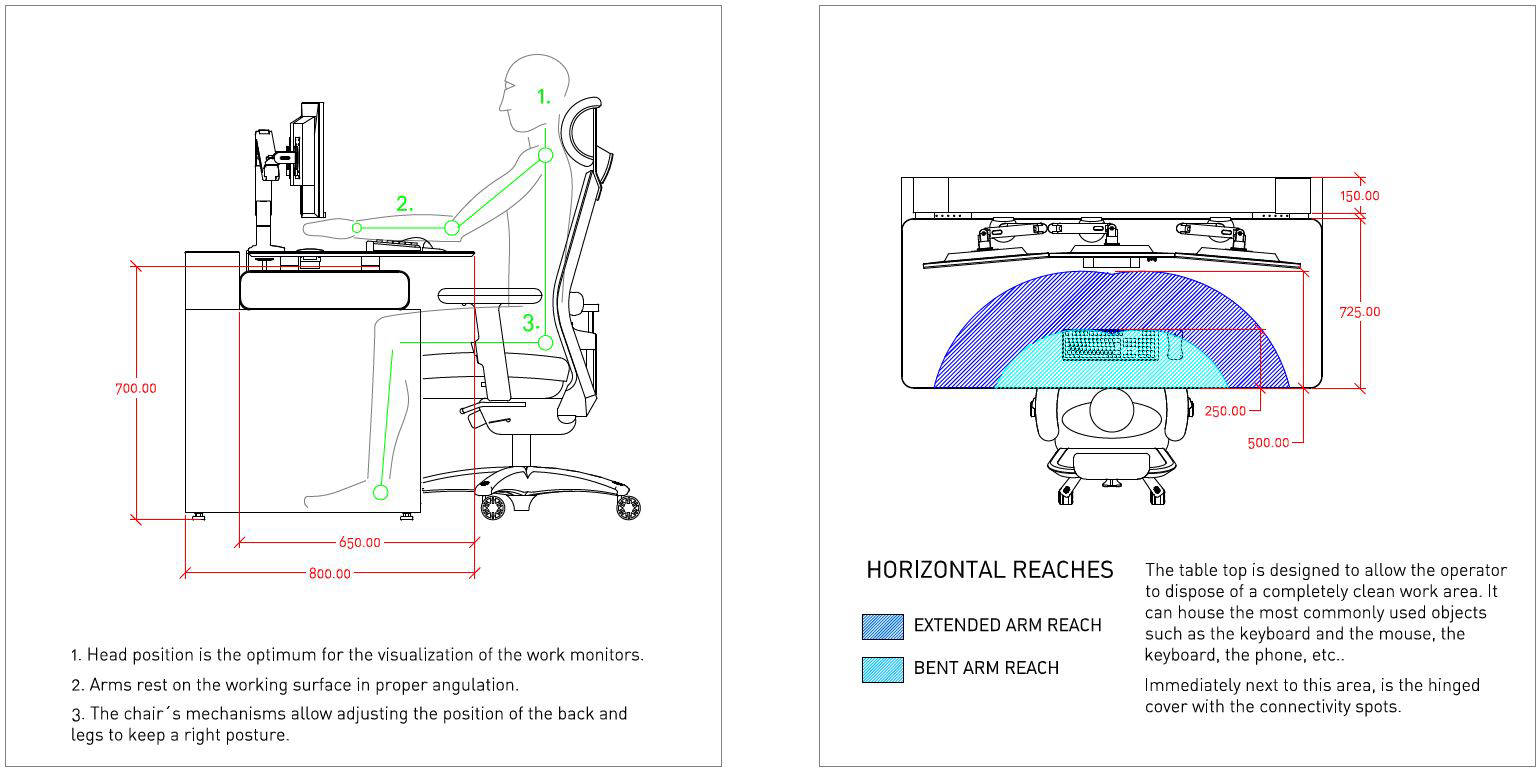 1.

2.

3.

700.00

650.00

800.00

1. Head position is the optimum for the visualization of the work monitors.

2. Arms rest on the working surface in proper angulation.

3. The chair´s mechanisms allow adjusting the position of the back and legs to keep a right posture.

150.00

725.00

250.00

500.00

HORIZONTAL REACHES

EXTENDED ARM REACH

BENT ARM REACH

The table top is designed to allow the operator to dispose of a completely clean work area. It can house the most commonly used objects such as the keyboard and the mouse, the keyboard, the phone, etc..

Immediately next to this area, is the hinged cover with the connectivity spots.